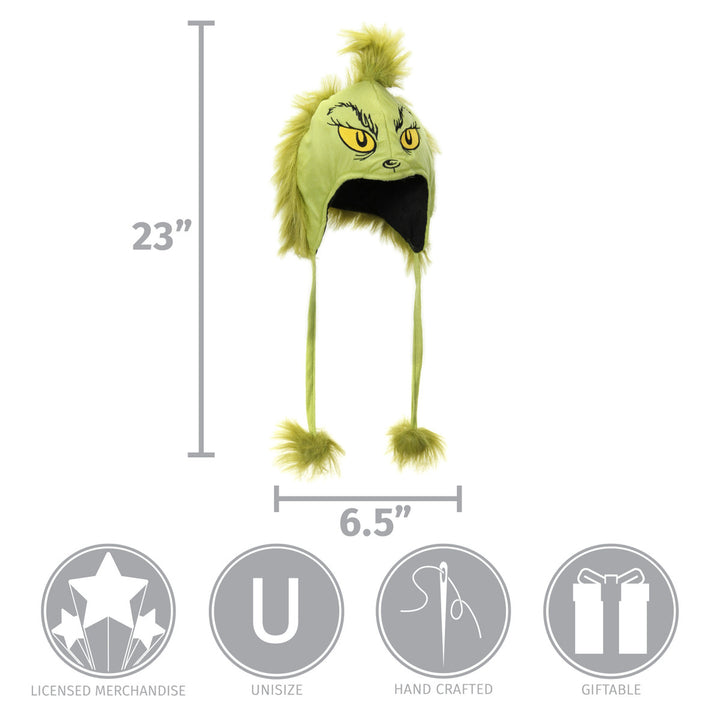 23”

6.5”

U

LICENSED MERCHANDISE

UNISIZE

HAND CRAFTED

GIFTABLE