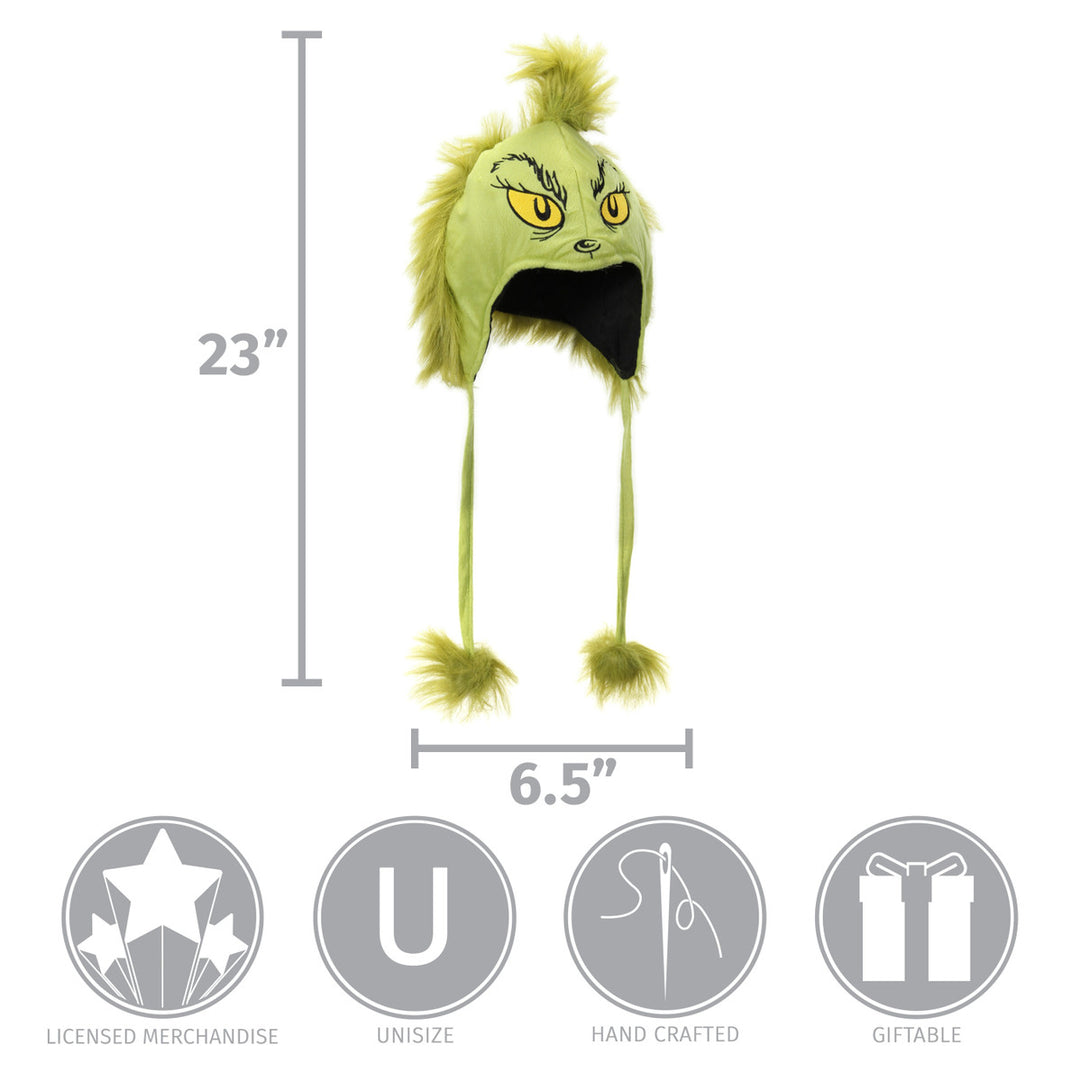 23”

6.5”

U

LICENSED MERCHANDISE

UNISIZE

HAND CRAFTED

GIFTABLE